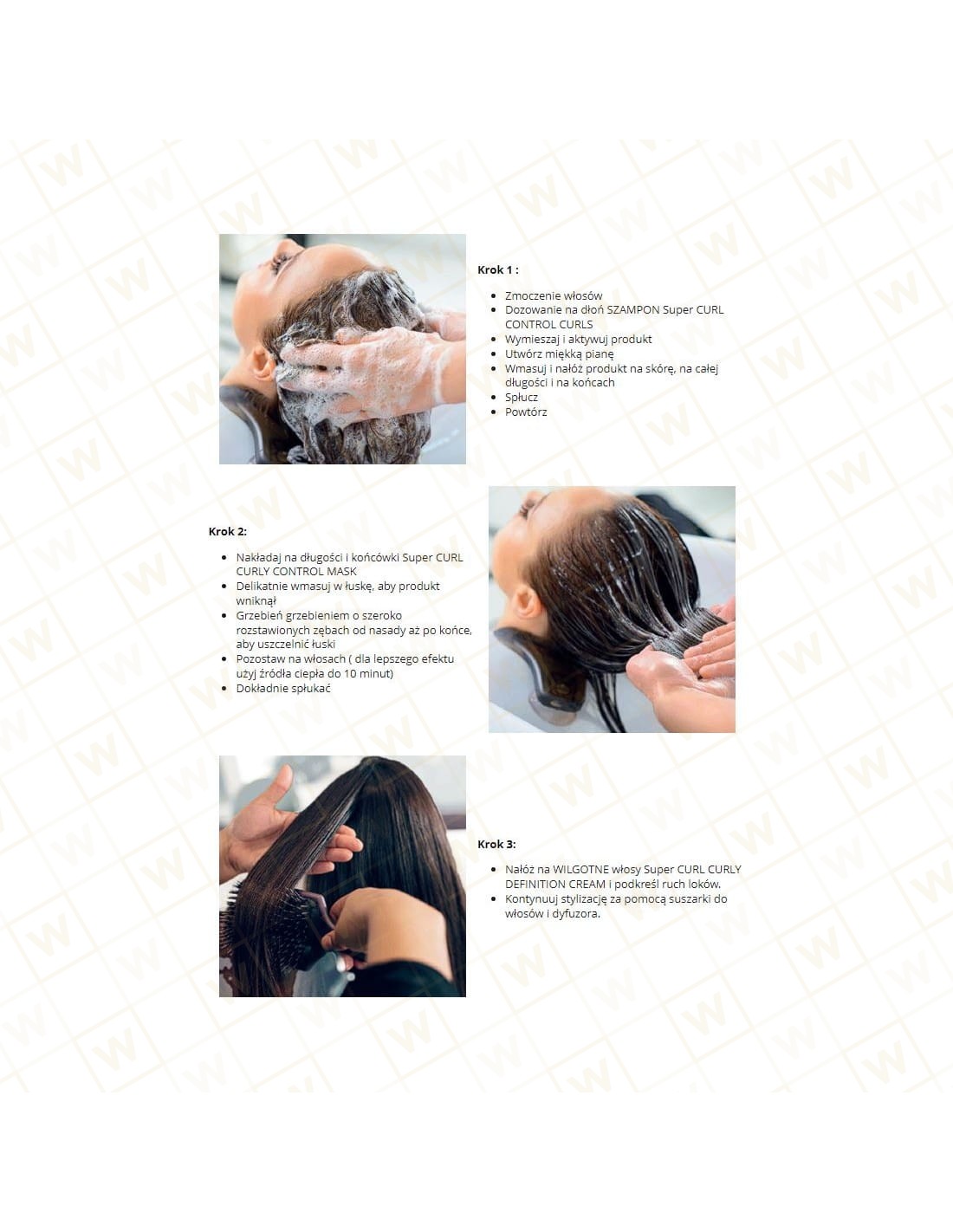 Krok 1 :

- Zmoczenie włosów
- Dozowanie na dłoń SZAMPON Super CURL CONTROL CURLS
- Wymieszaj i aktywuj produkt
- Utwórz miękką pianę
- Wmasuj i nałóż produkt na skórę, na całej długości i na końcach
- Spłucz
- Powtórz

Krok 2:

- Nakładaj na długości i końcówki Super CURL CURLY CONTROL MASK
- Delikatnie wmasuj w łuskę, aby produkt wniknął
- Grzebień grzebieniem o szeroko rozstawionych zębach od nasady aż po końce, aby uszczelnić łuski
- Pozostaw na włosach ( dla lepszego efektu użyj źródła ciepła do 10 minut)
- Dokładnie spłukać

Krok 3:

- Nałóż na WILGOTNE włosy Super CURL CURLY DEFINITION CREAM i podkreśl ruch loków.
- Kontynuuj stylizację za pomocą suszarki do włosów i dyfuzora.